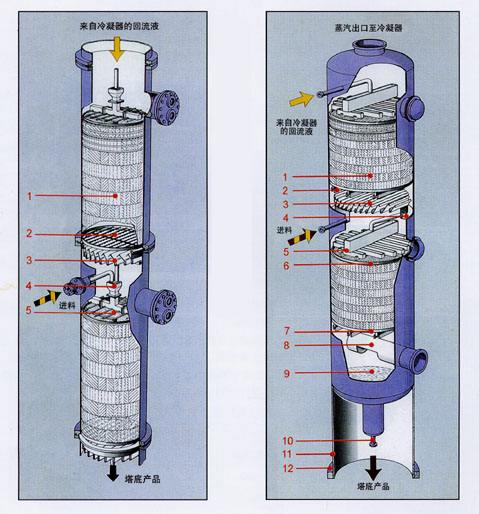 来自冷凝器的回流液

1

2

3

4

进料

5

塔底产品

蒸汽出口至冷凝器

来自冷凝器的回流液

1

2

3

4

进料

5

6

7

8

9

10

11

12

塔底产品